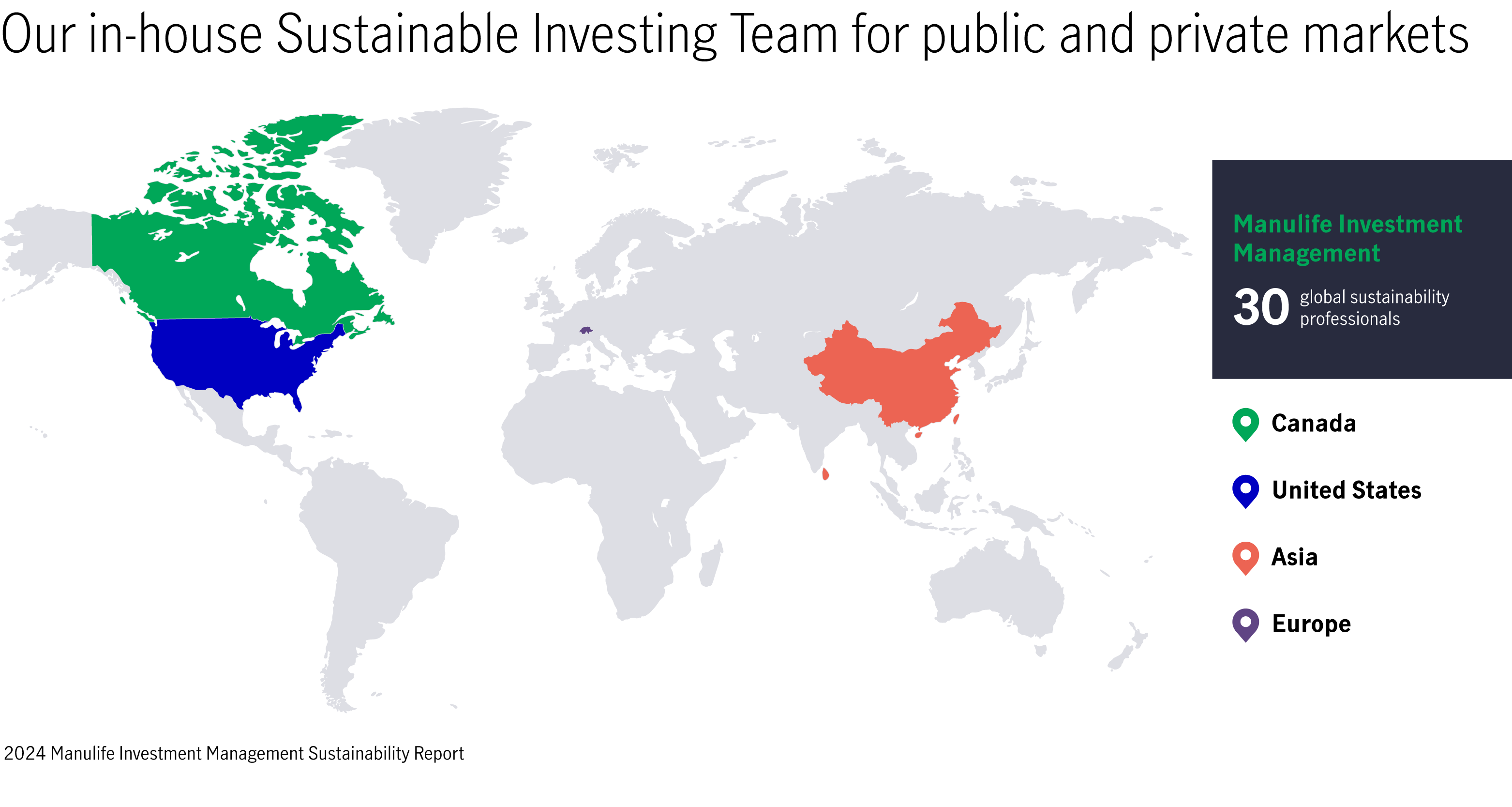 Our in-house Sustainable Investing Team for public and private markets

Manulife Investment Management

30 global sustainability professionals

Canada

United States

Asia

Europe

2024 Manulife Investment Management Sustainability Report