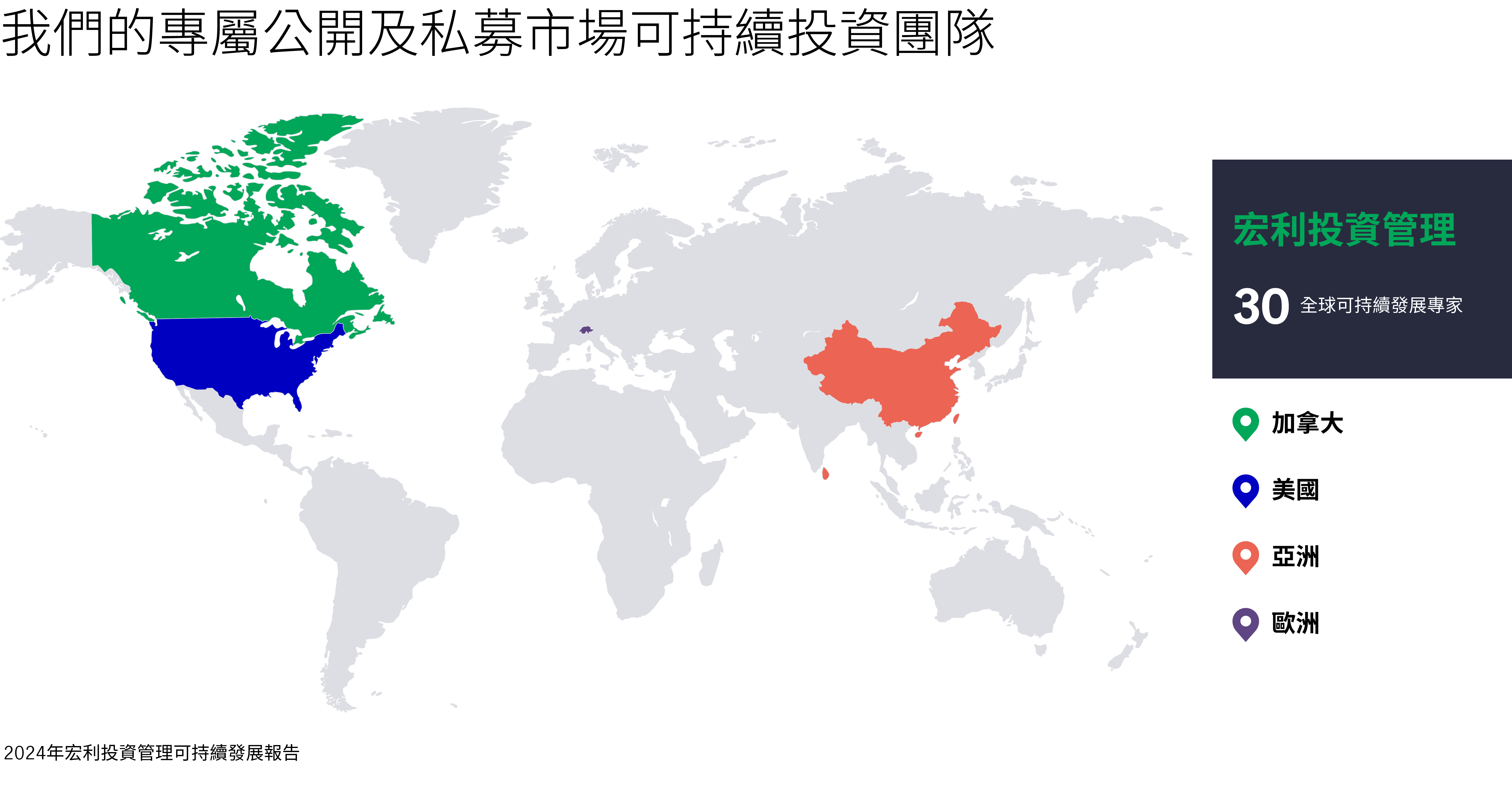 我們的專屬公開及私募市場可持續投資團隊

宏利投資管理

30 全球可持續發展專家

加拿大

美國

亞洲

歐洲

2024年宏利投資管理可持續發展報告