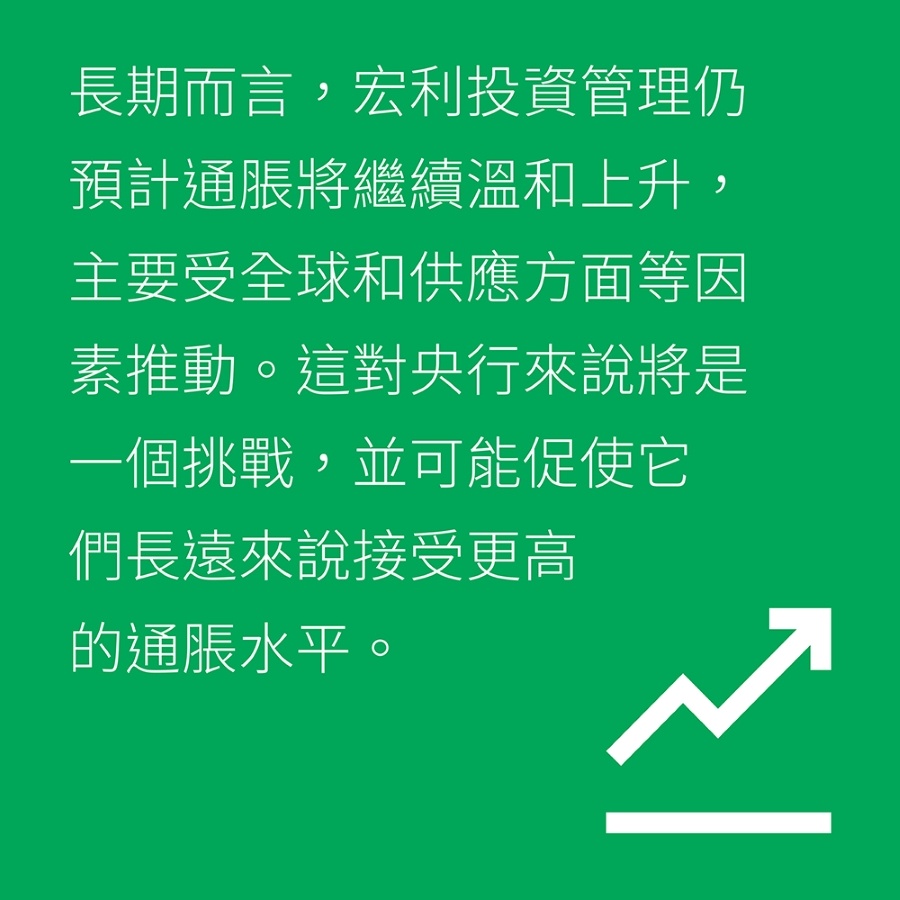 長期而言，宏利投資管理仍預計通脹將繼續溫和上升，主要受全球和供應方面等因素推動。這對央行來說將是一個挑戰，並可能促使它們長遠來說接受更高的通脹水平。