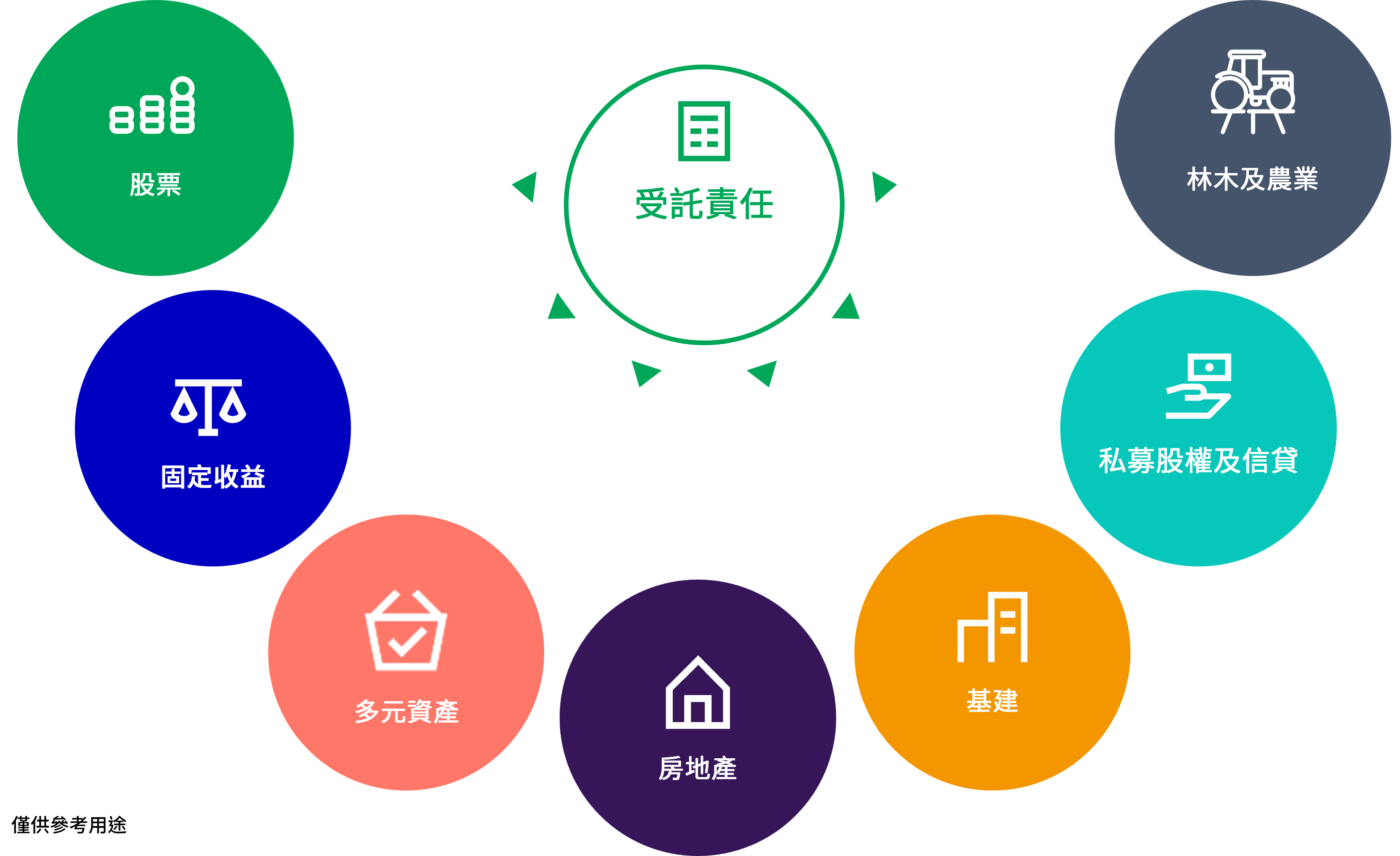 股票

受託責任

林木及農業

固定收益

私募股權及信貸

多元資產

房地產

基建

僅供參考用途